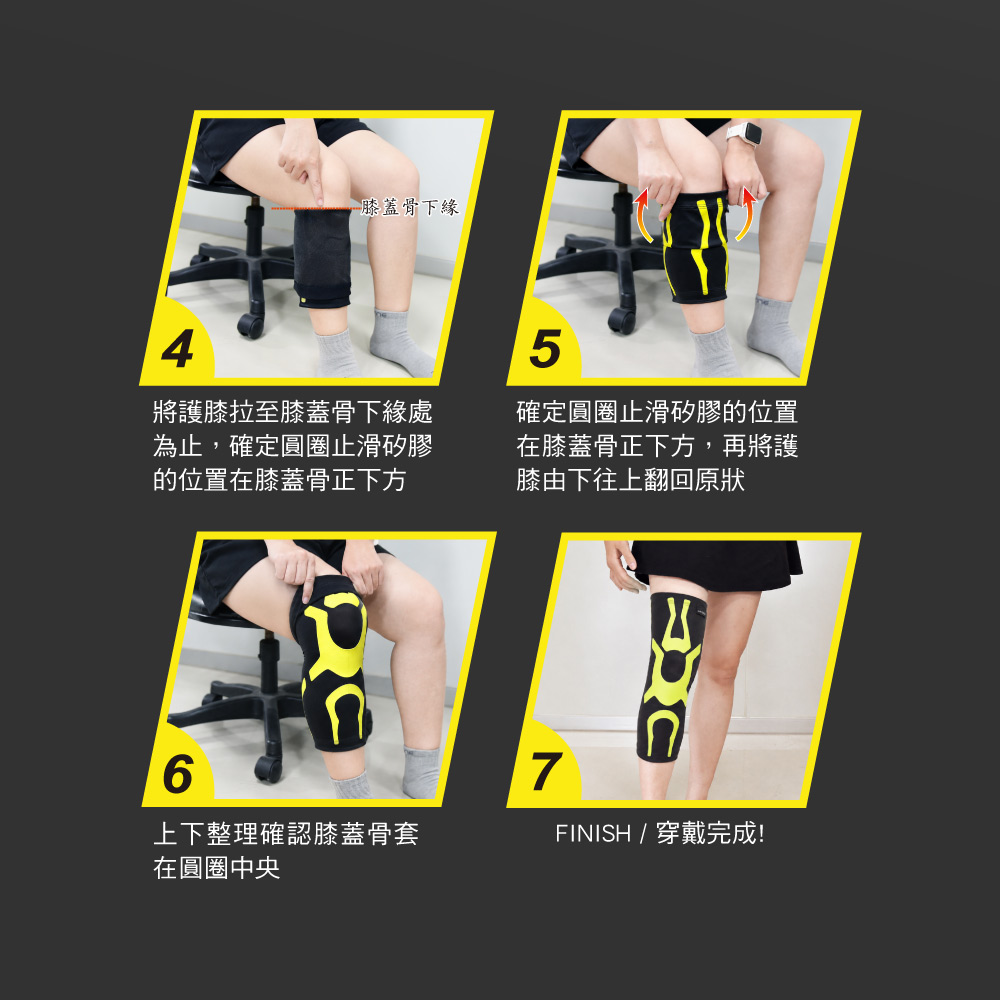 膝蓋骨下緣

4

將護膝拉至膝蓋骨下緣處為止，確定圓圈止滑矽膠的位置在膝蓋骨正下方

5

確定圓圈止滑矽膠的位置在膝蓋骨正下方，再將護膝由下往上翻回原狀

6

上下整理確認膝蓋骨套在圓圈中央

7

FINISH / 穿戴完成!