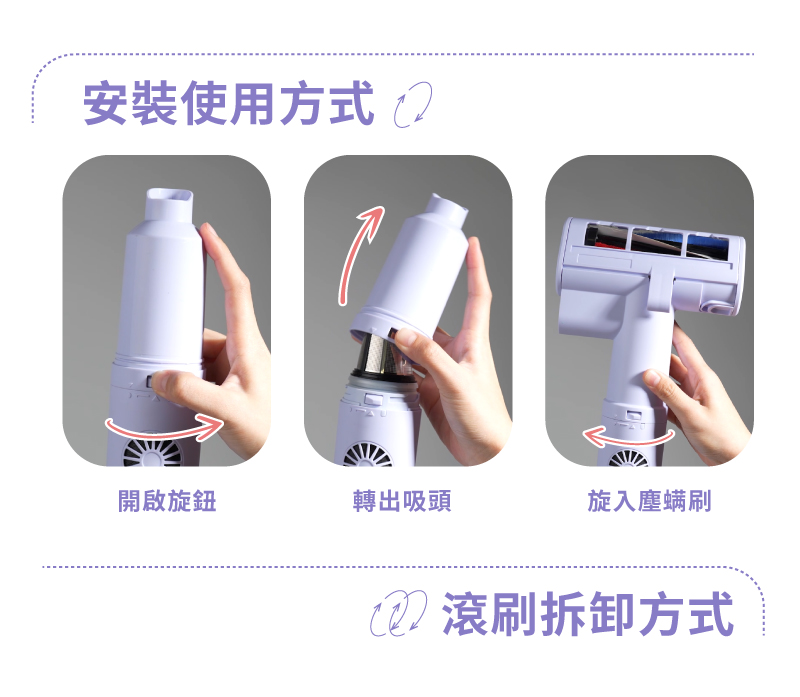 安裝使用方式

開啟旋鈕

轉出吸頭

旋入塵蟎刷

滾刷拆卸方式